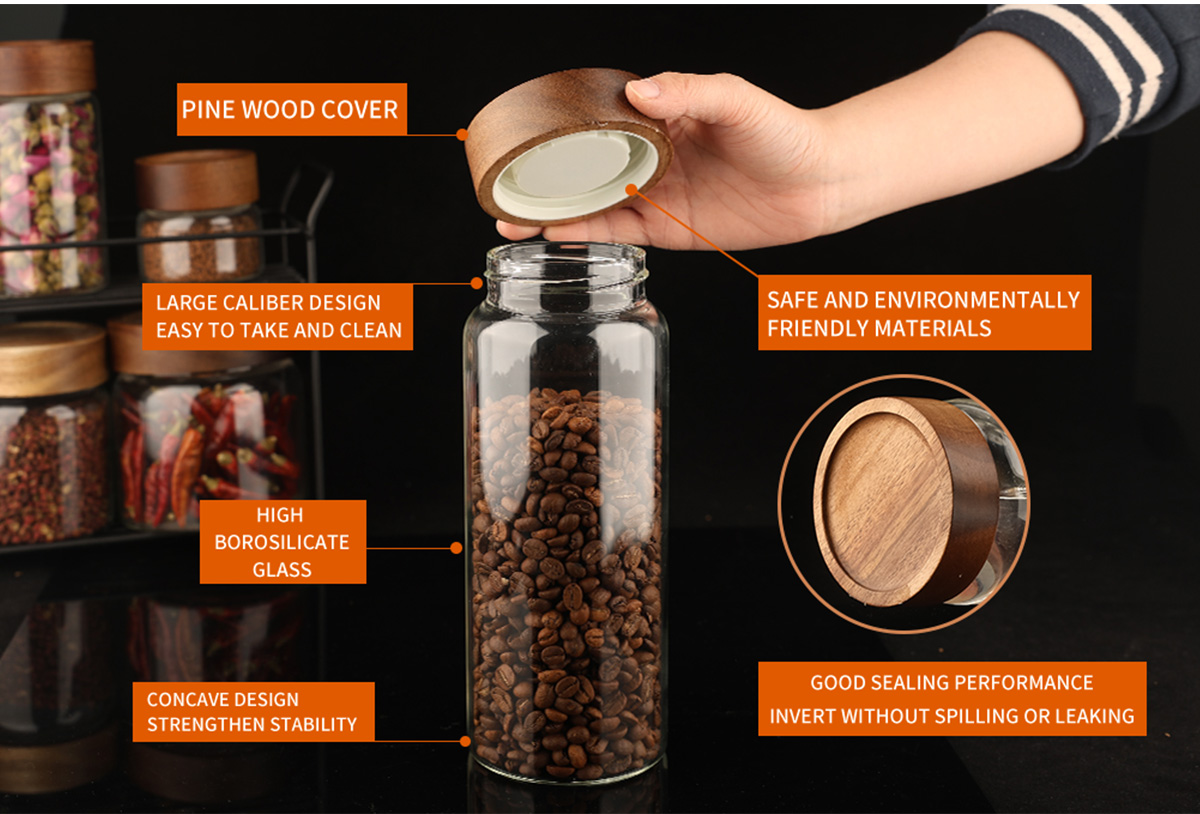 PINE WOOD COVER

LARGE CALIBER DESIGN
EASY TO TAKE AND CLEAN

SAFE AND ENVIRONMENTALLY
FRIENDLY MATERIALS

HIGH
BOROSILICATE
GLASS

CONCAVE DESIGN
STRENGTHEN STABILITY

GOOD SEALING PERFORMANCE
INVERT WITHOUT SPILLING OR LEAKING